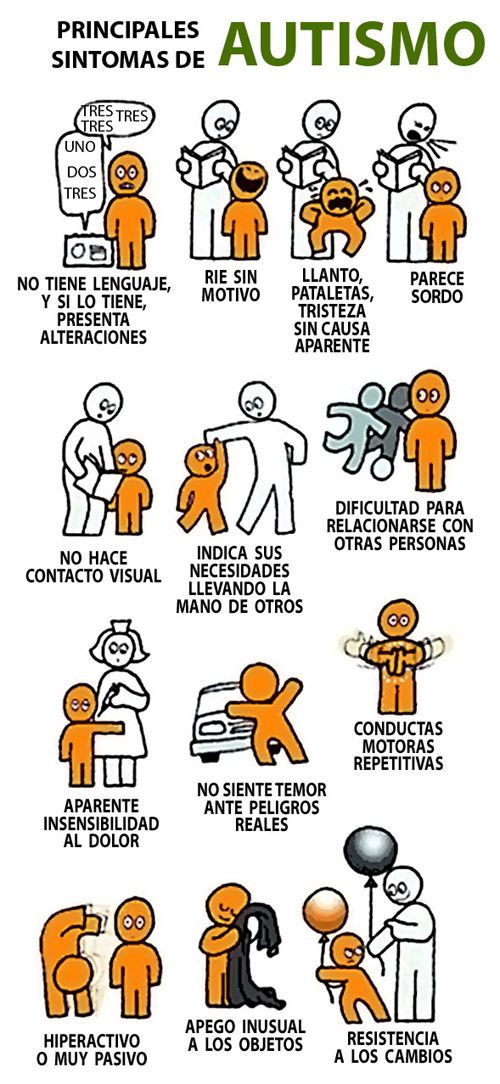 PRINCIPALES SINTOMAS DE AUTISMO

TRES TRES TRES
UNO DOS TRES

NO TIENE LENGUAJE, Y SI LO TIENE, PRESENTA ALTERACIONES

RIE SIN MOTIVO

LLANTO, PATALETAS, TRISTEZA SIN CAUSA APARENTE

PARECE SORDO

NO HACE CONTACTO VISUAL

INDICA SUS NECESIDADES LLEVANDO LA MANO DE OTROS

DIFICULTAD PARA RELACIONARSE CON OTRAS PERSONAS

APARENTE INSENSIBILIDAD AL DOLOR

NO SIENTE TEMOR ANTE PELIGROS REALES

CONDUCTAS MOTORAS REPETITIVAS

HIPERACTIVO O MUY PASIVO

APEGO INUSUAL A LOS OBJETOS

RESISTENCIA A LOS CAMBIOS